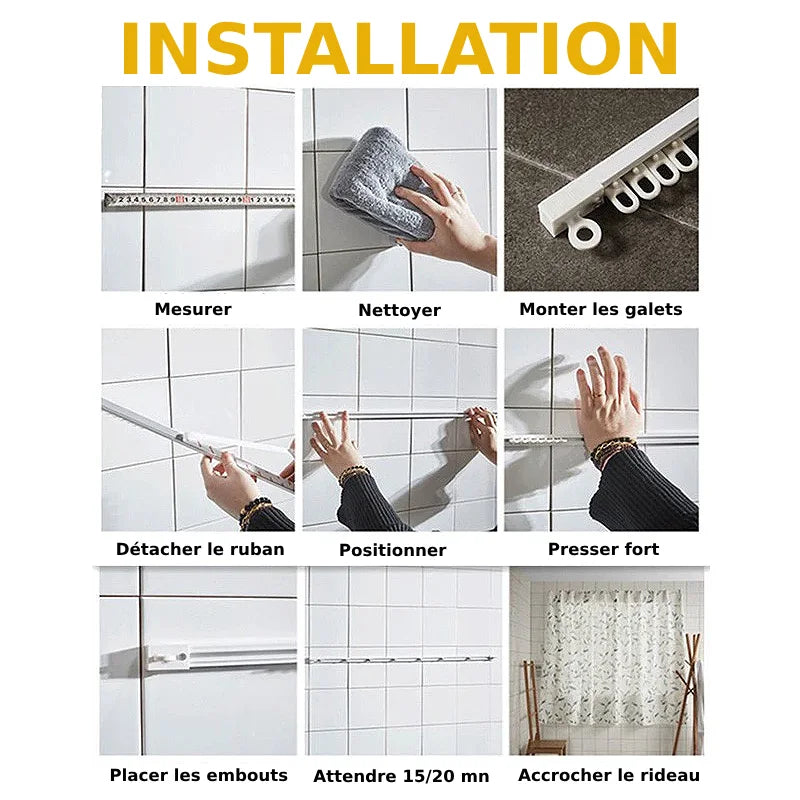 INSTALLATION

Mesurer

Nettoyer

Monter les galets

Détacher le ruban

Positionner

Presser fort

Placer les embouts

Attendre 15/20 mn

Accrocher le rideau