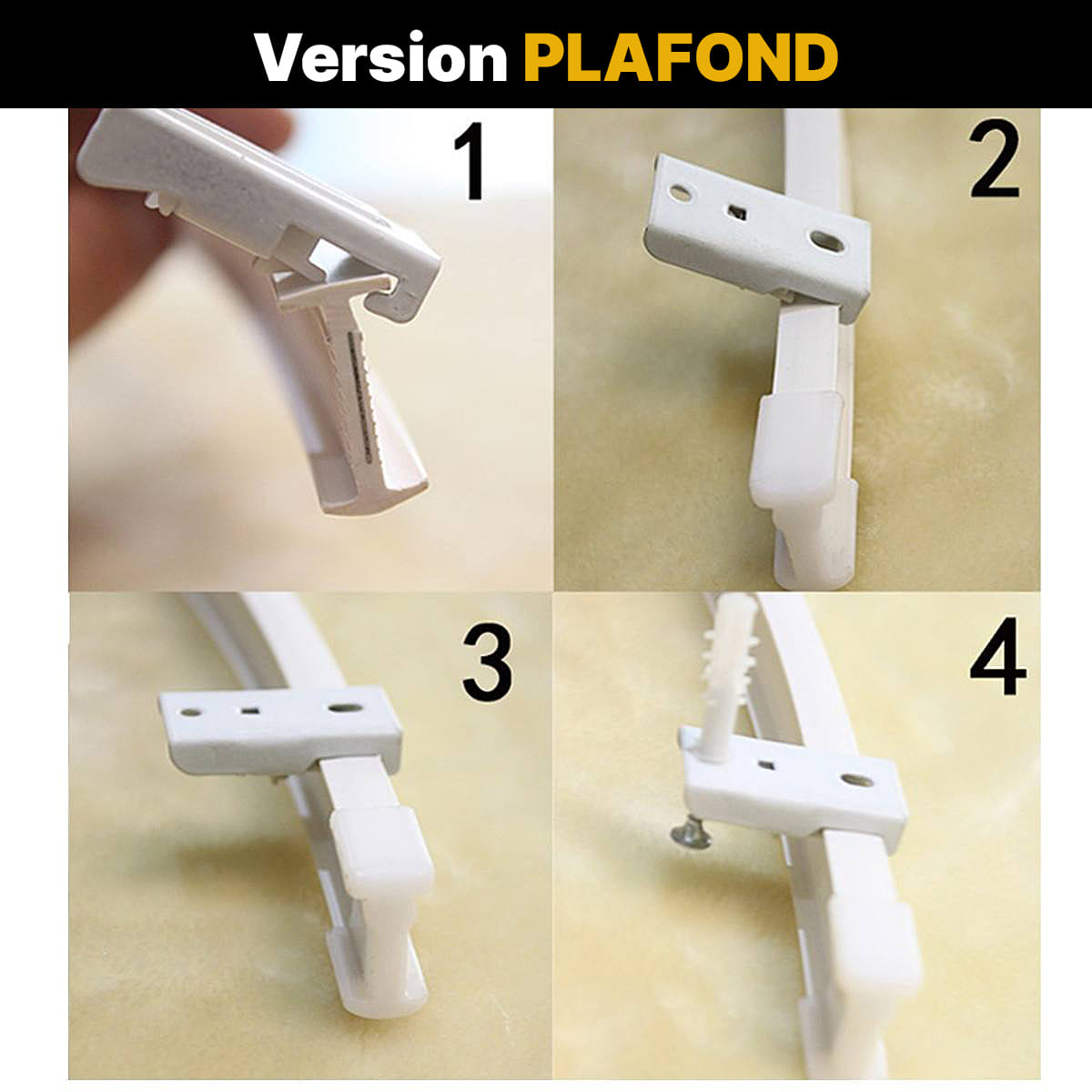 Version PLAFOND

1

2

3

4