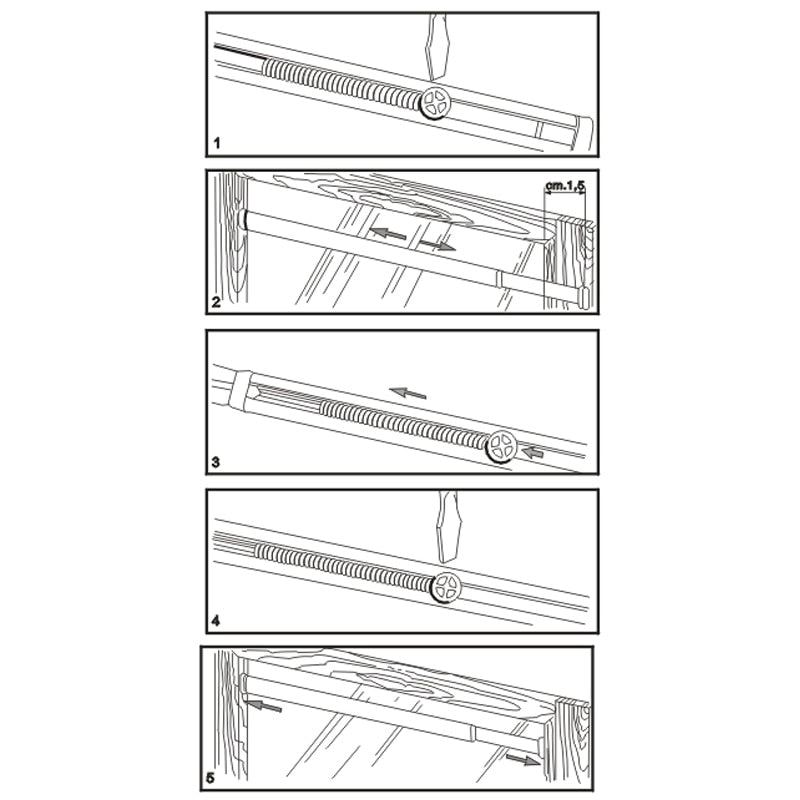 1

cm.1,5

2

3

4

5