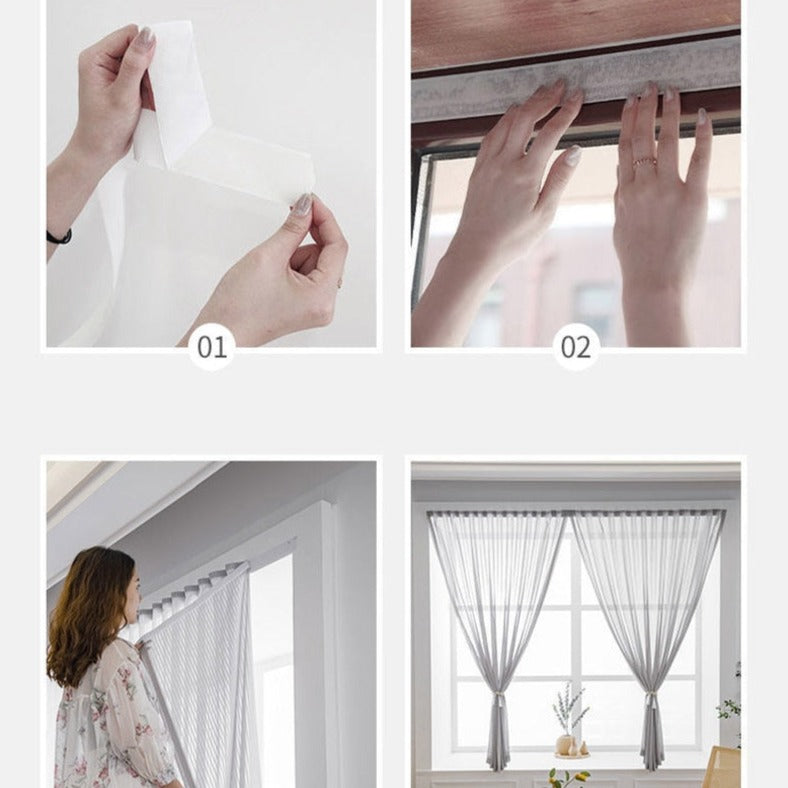 01

02